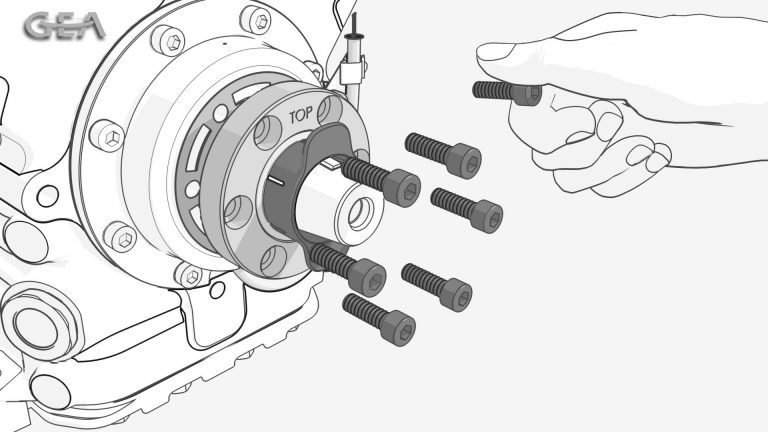 GEA

TOP